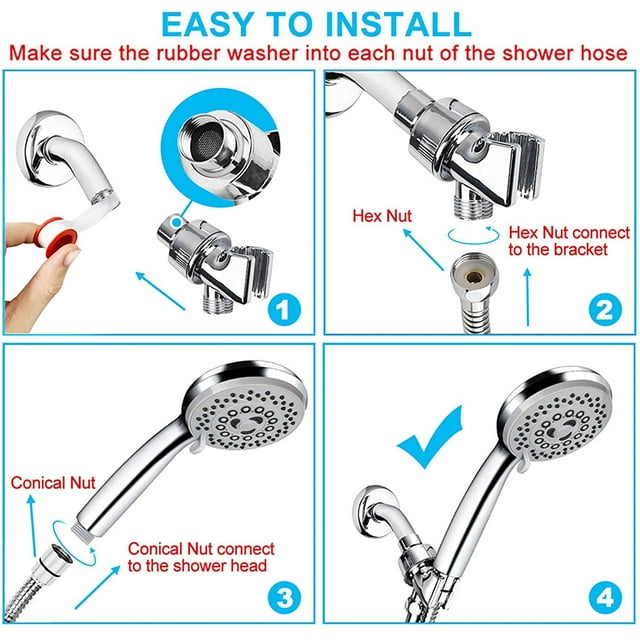 EASY TO INSTALL

Make sure the rubber washer into each nut of the shower hose

1

Hex Nut

Hex Nut connect to the bracket

2

Conical Nut

Conical Nut connect to the shower head

3

4