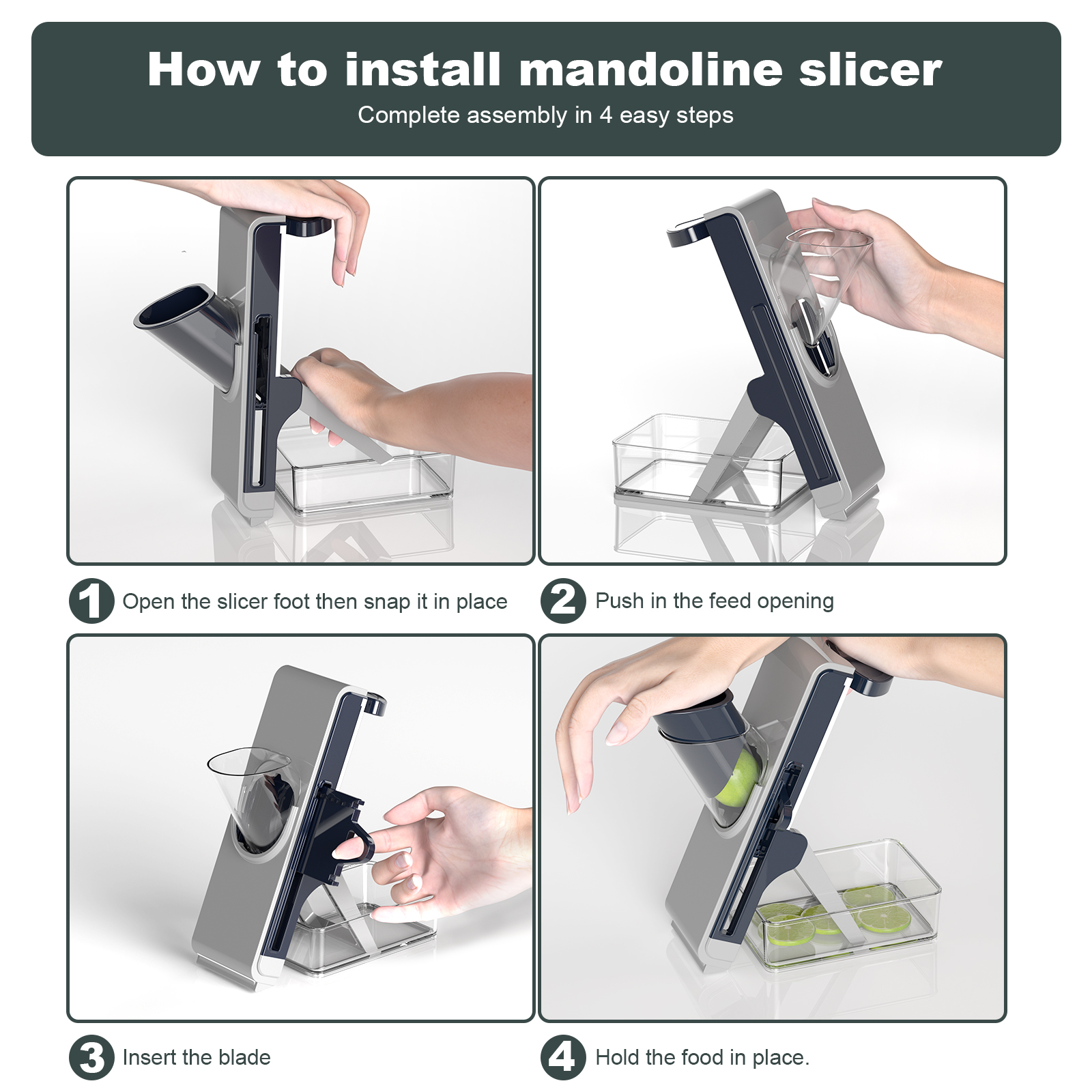 How to install mandoline slicer
Complete assembly in 4 easy steps

1 Open the slicer foot then snap it in place

2 Push in the feed opening

3 Insert the blade

4 Hold the food in place.