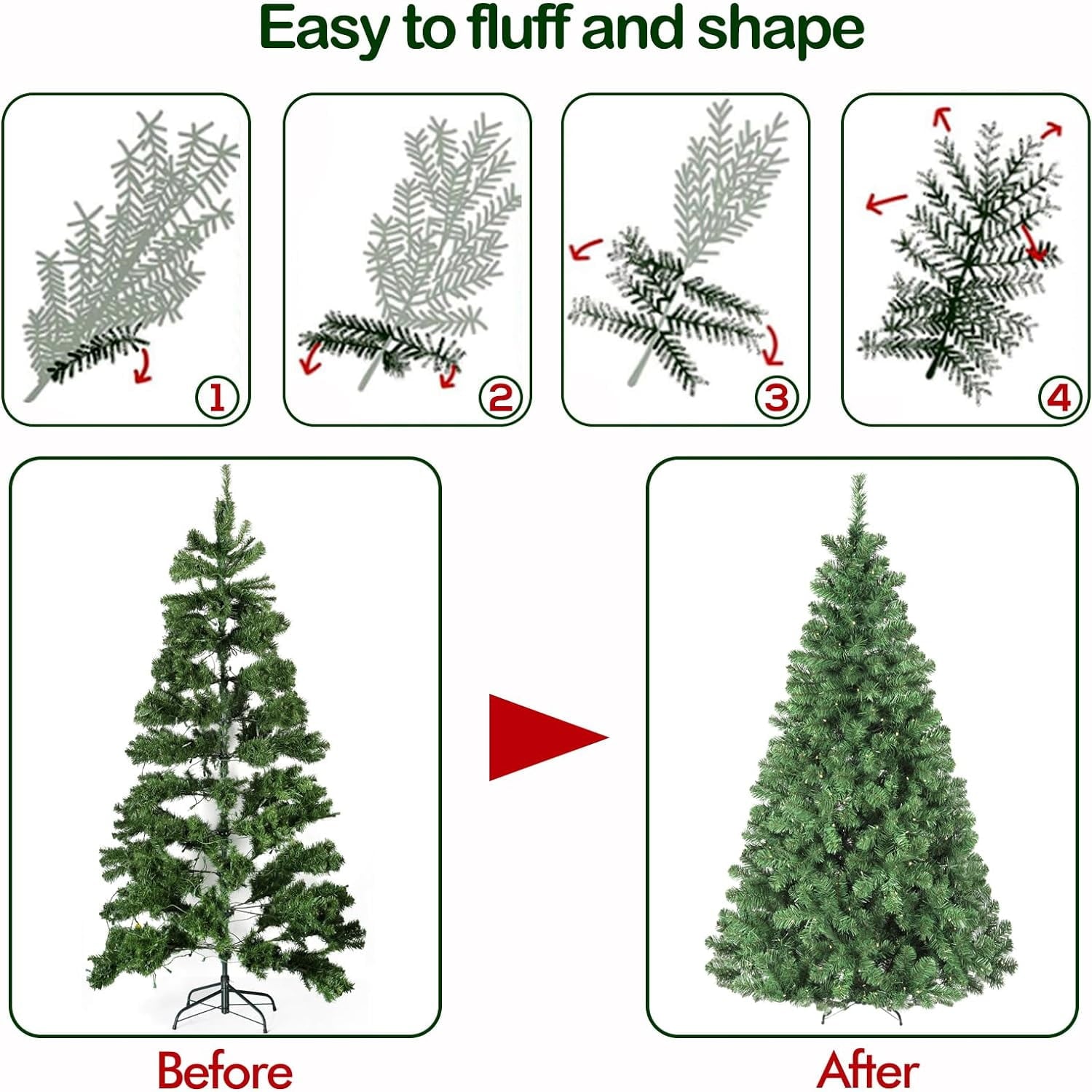 Easy to fluff and shape

1

2

3

4

Before

After