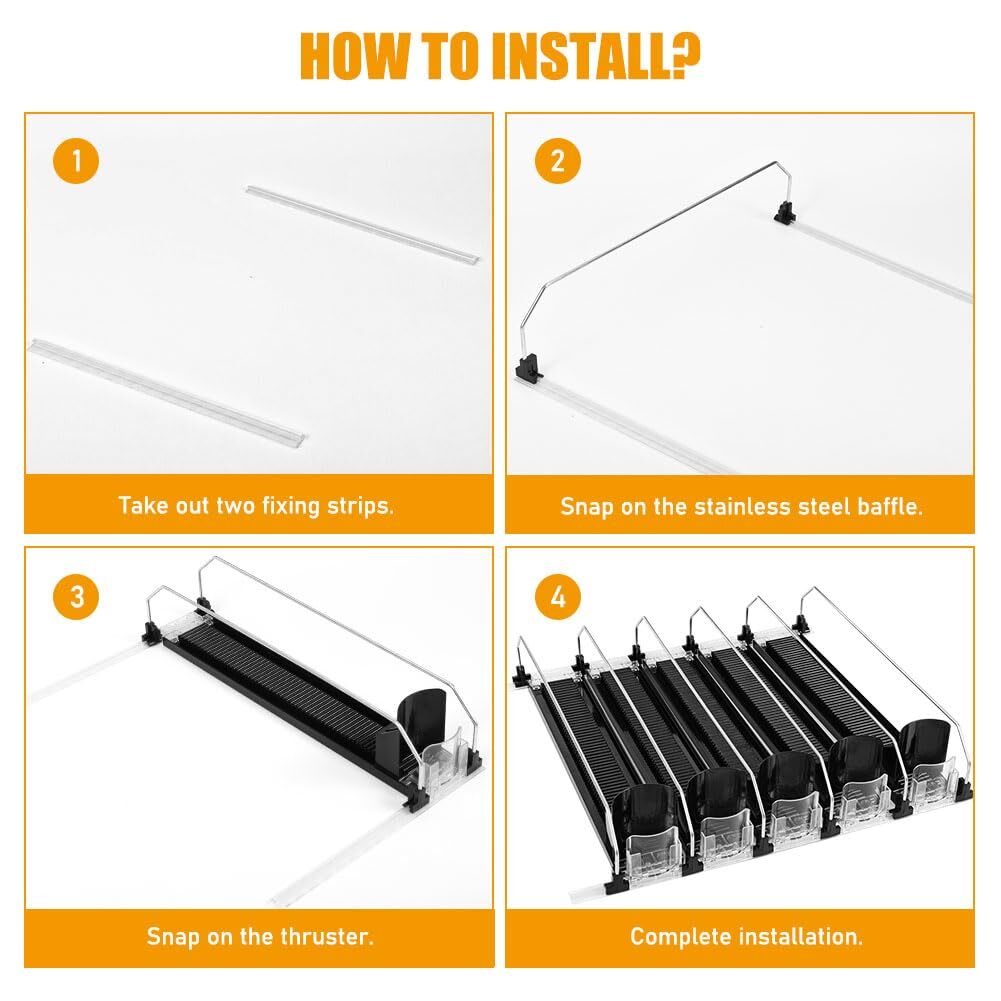 HOW TO INSTALL?

1

Take out two fixing strips.

2

Snap on the stainless steel baffle.

3

Snap on the thruster.

4

Complete installation.