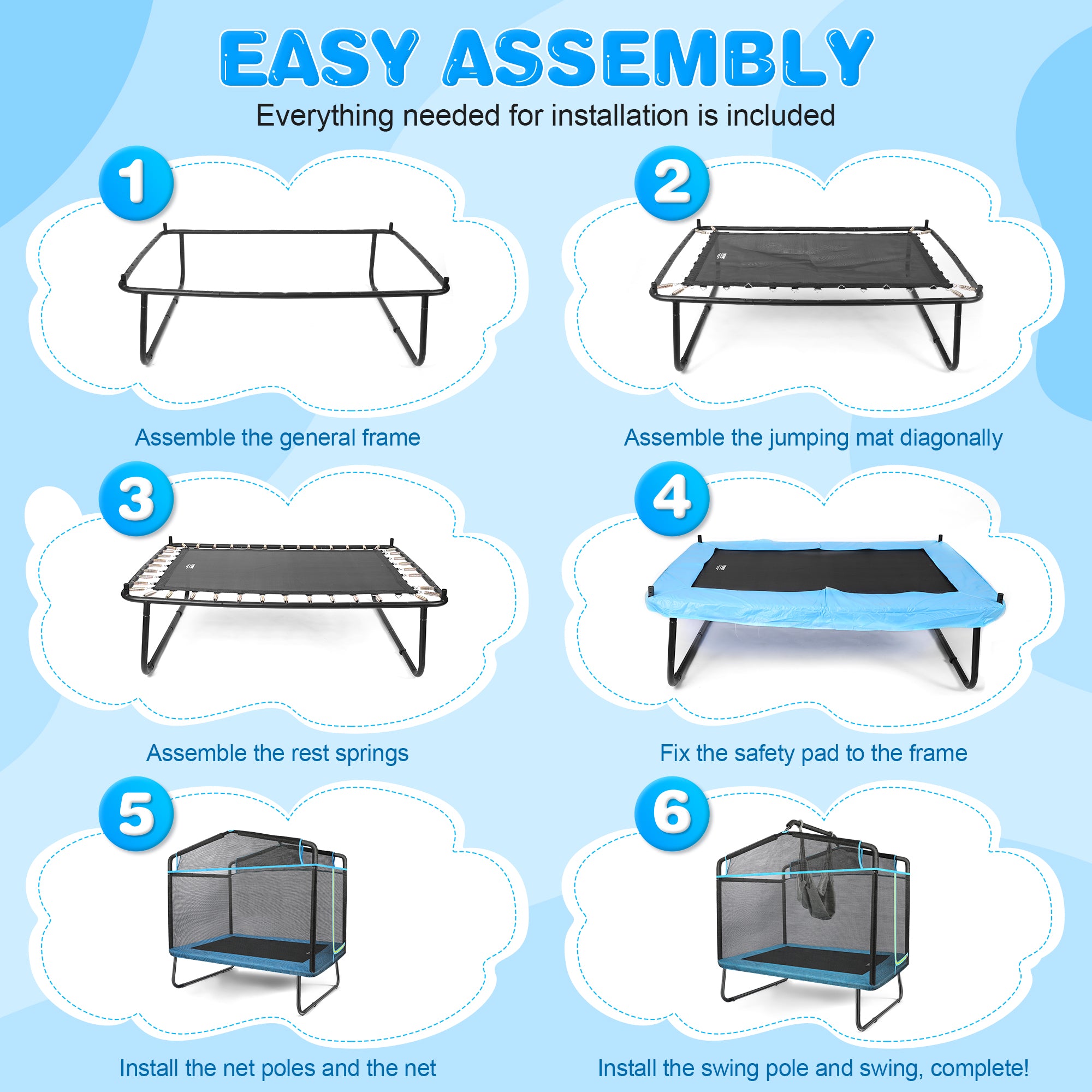 EASY ASSEMBLY

Everything needed for installation is included

1

Assemble the general frame

2

Assemble the jumping mat diagonally

3

Assemble the rest springs

4

Fix the safety pad to the frame

5

Install the net poles and the net

6

Install the swing pole and swing, complete!