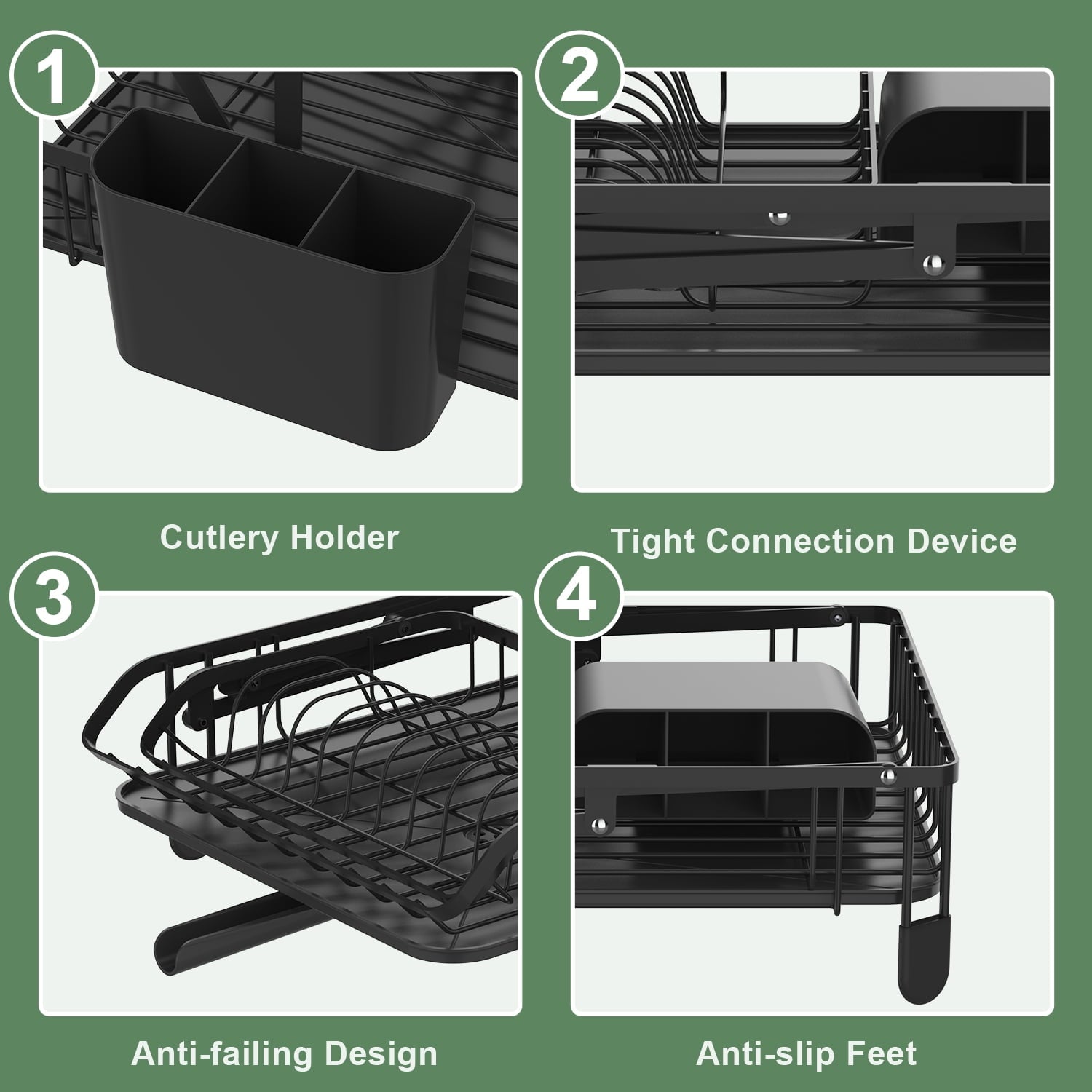 1

Cutlery Holder

2

Tight Connection Device

3

Anti-failing Design

4

Anti-slip Feet