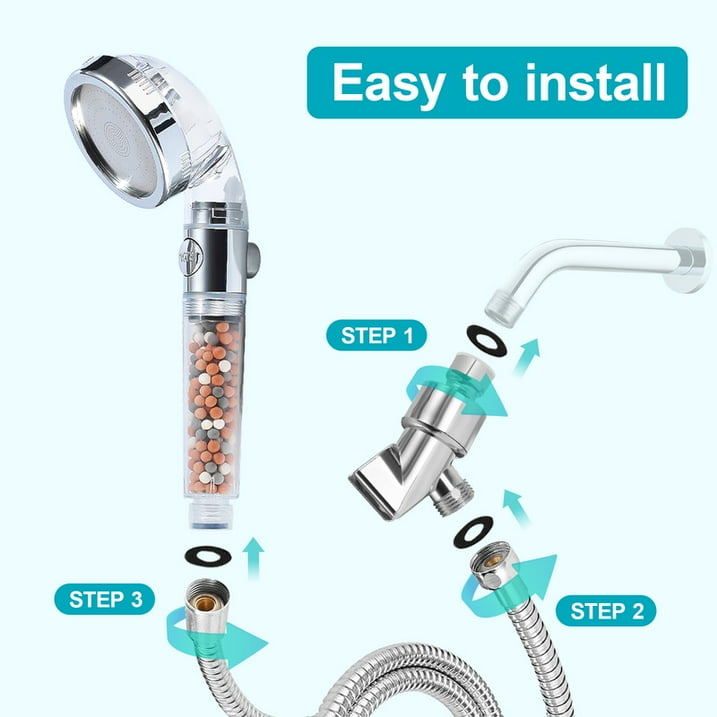 Easy to install

STEP 1

STEP 3

STEP 2