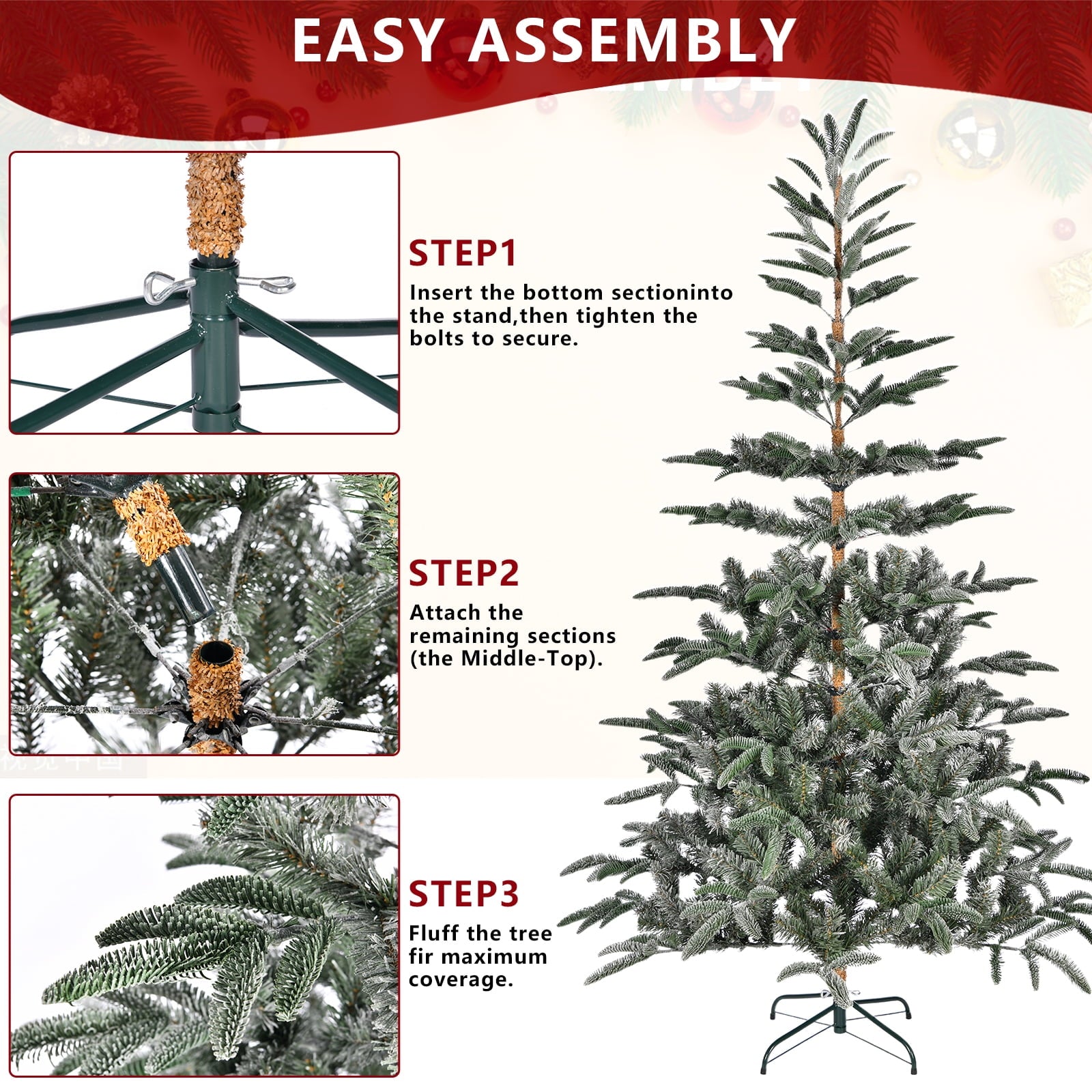 EASY ASSEMBLY

STEP1

Insert the bottom sectioninto the stand,then tighten the bolts to secure.

STEP2

Attach the remaining sections (the Middle-Top).

STEP3

Fluff the tree fir maximum coverage.