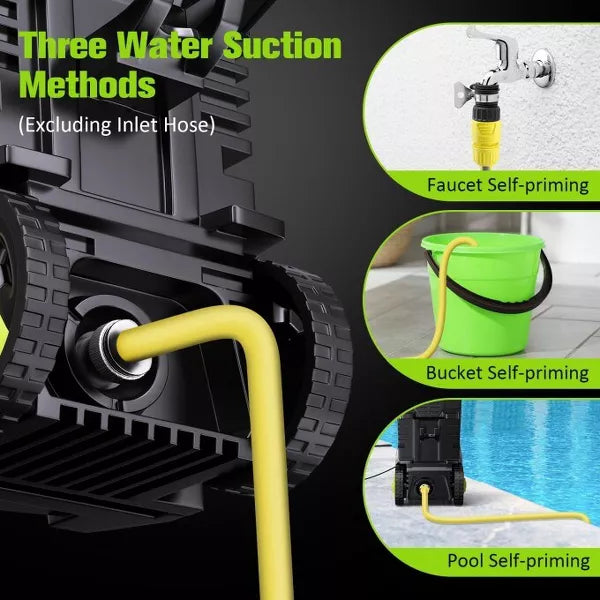 Three Water Suction Methods

(Excluding Inlet Hose)

Faucet Self-priming

Bucket Self-priming

Pool Self-priming