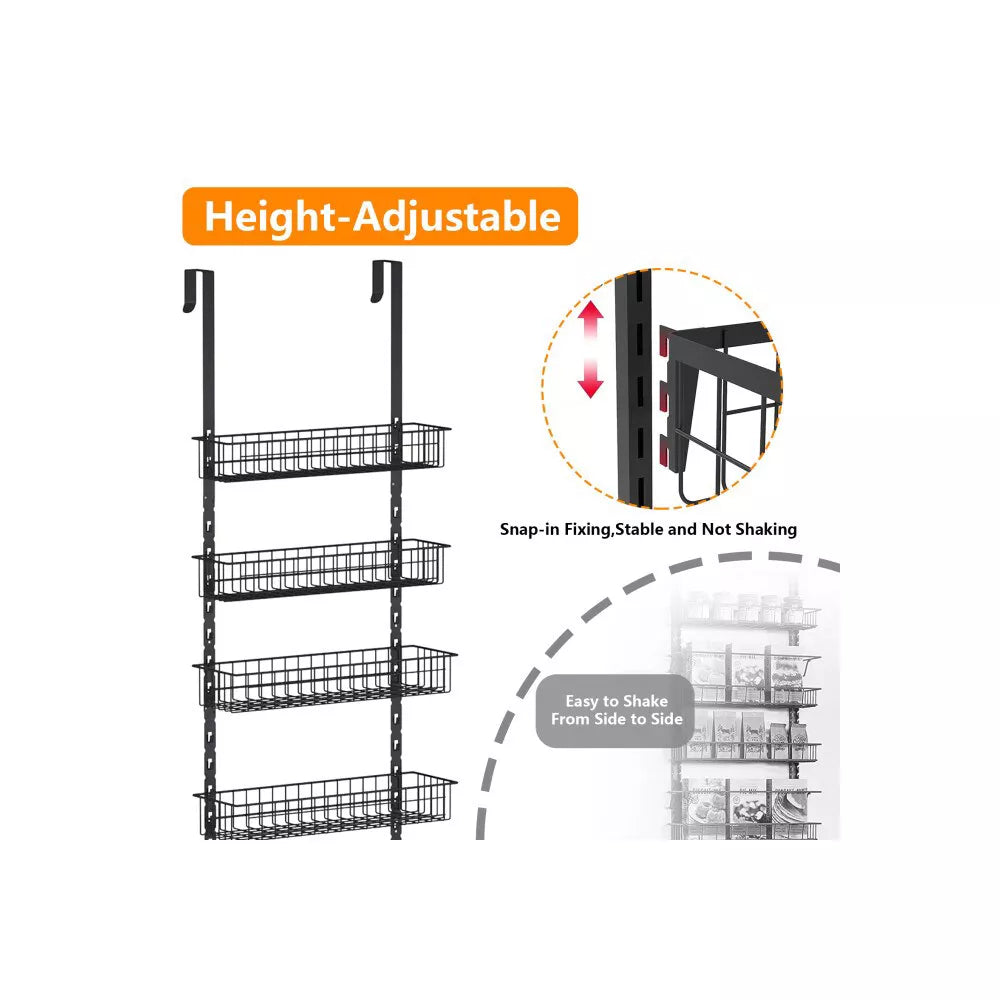 Height-Adjustable

Snap-in Fixing,Stable and Not Shaking

Easy to Shake From Side to Side