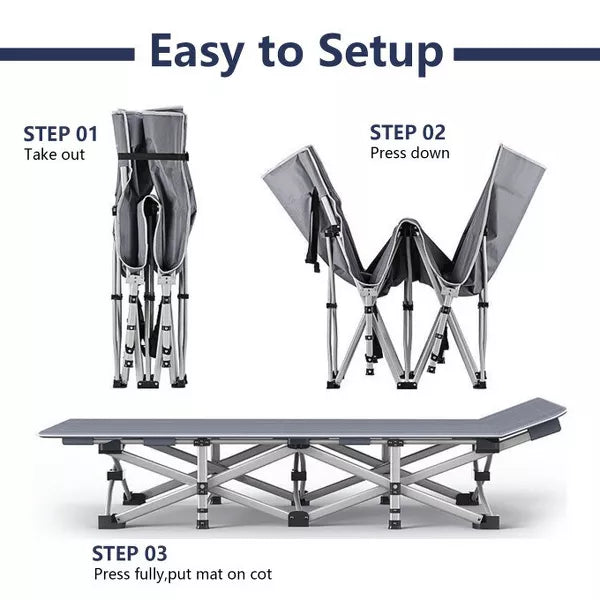 Easy to Setup

STEP 01
Take out

STEP 02
Press down

STEP 03
Press fully,put mat on cot