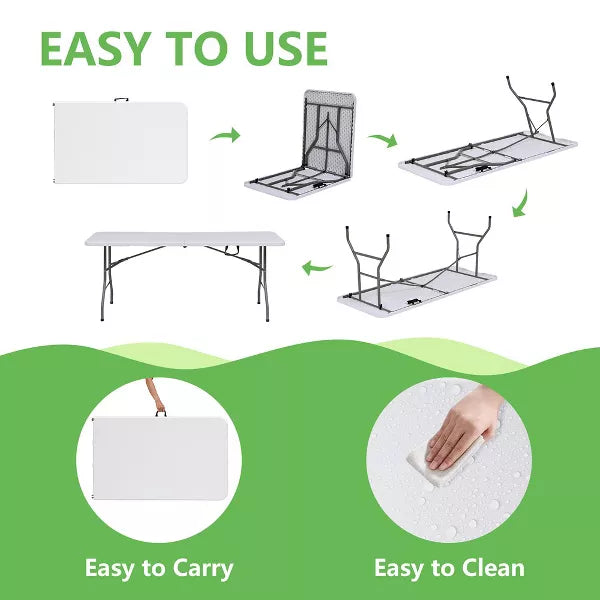 EASY TO USE

Easy to Carry

Easy to Clean