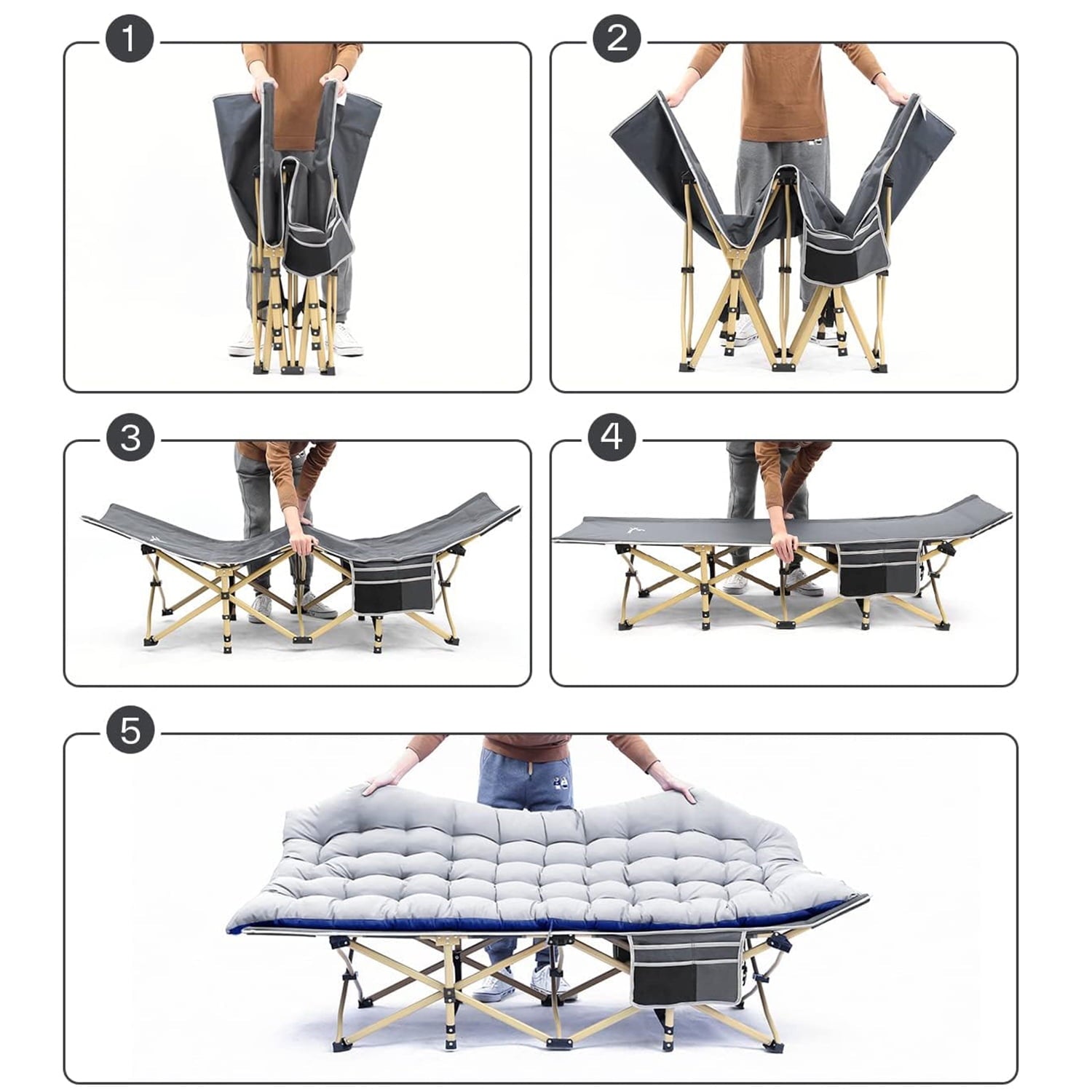 1

2

3

4

5