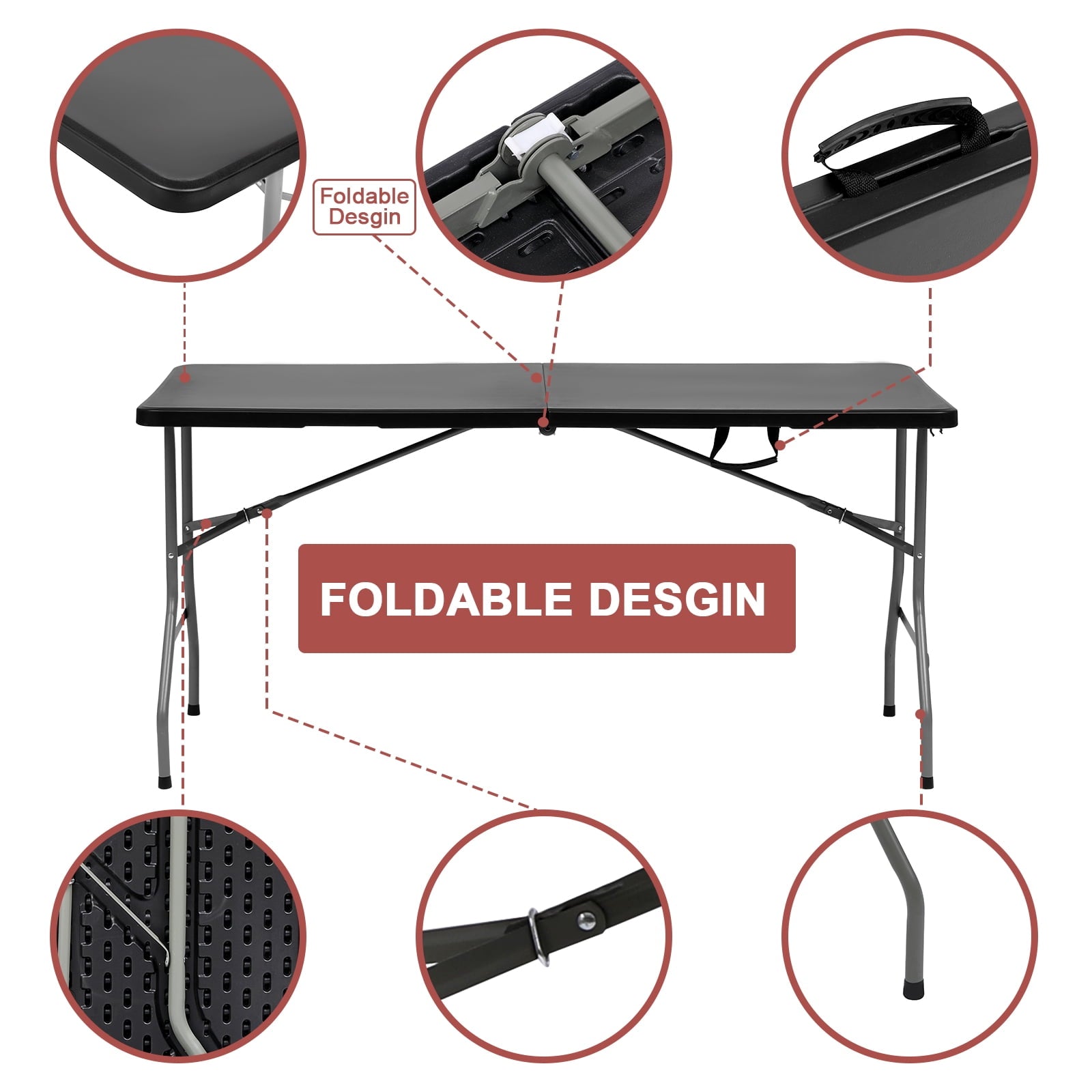 Foldable Desgin

FOLDABLE DESGIN