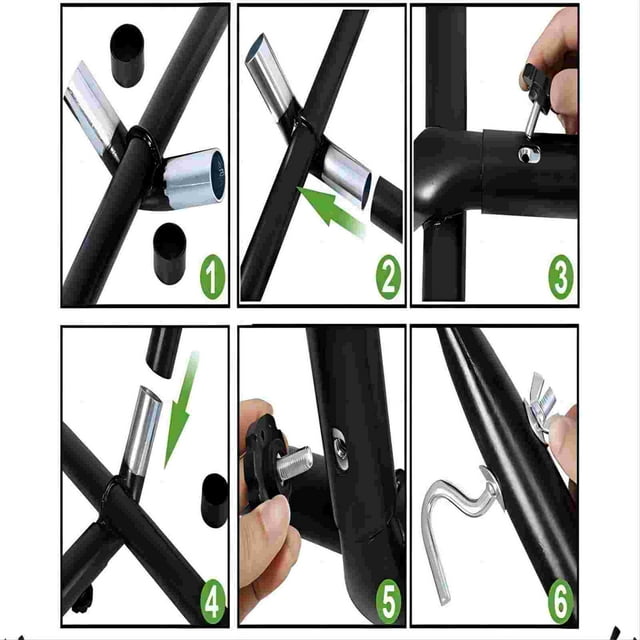 1
2
3
4
5
6