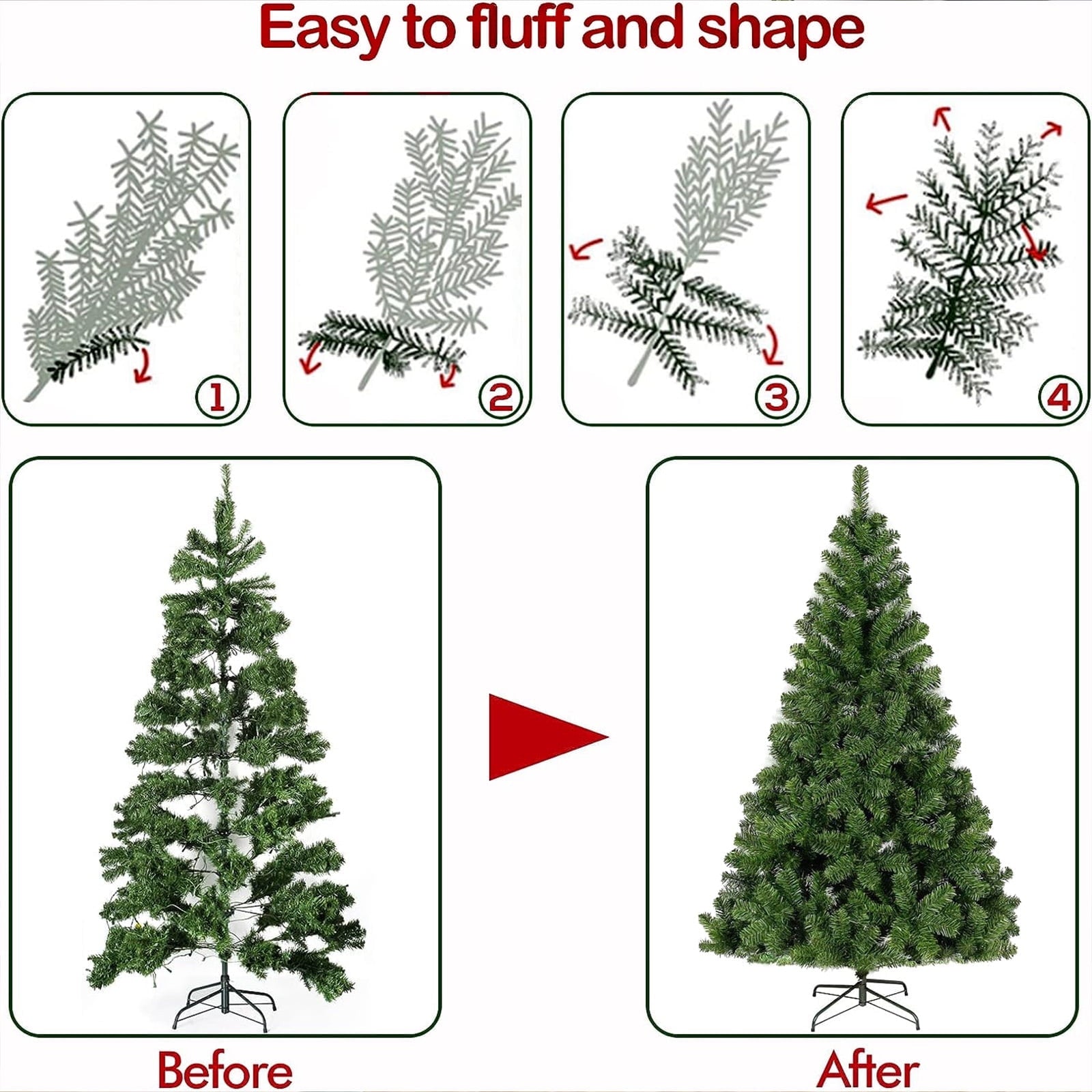 Easy to fluff and shape

1

2

3

4

Before

After