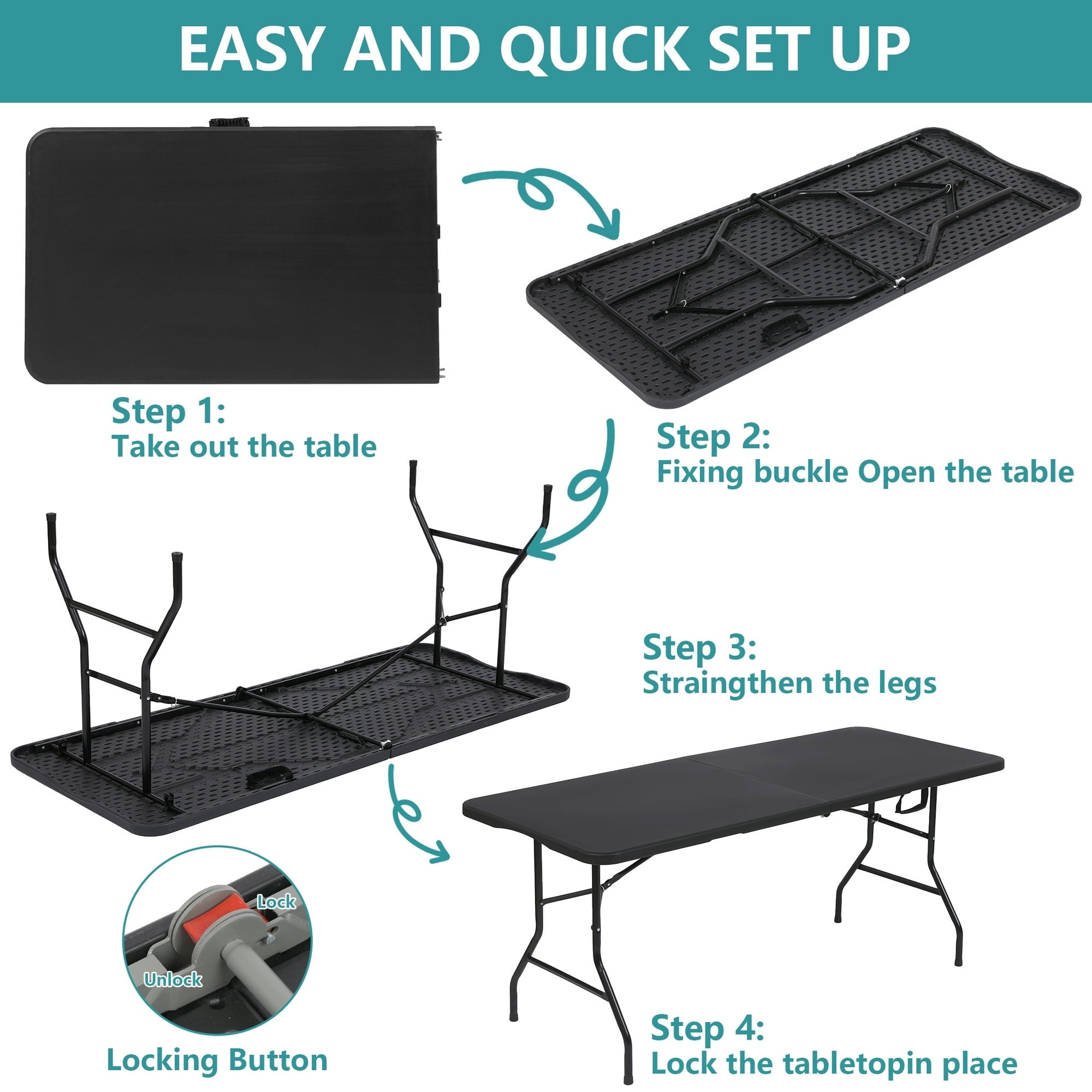 EASY AND QUICK SET UP

Step 1:
Take out the table

Step 2:
Fixing buckle Open the table

Step 3:
Straingthen the legs

Lock

Unlock

Locking Button

Step 4:
Lock the tabletopin place