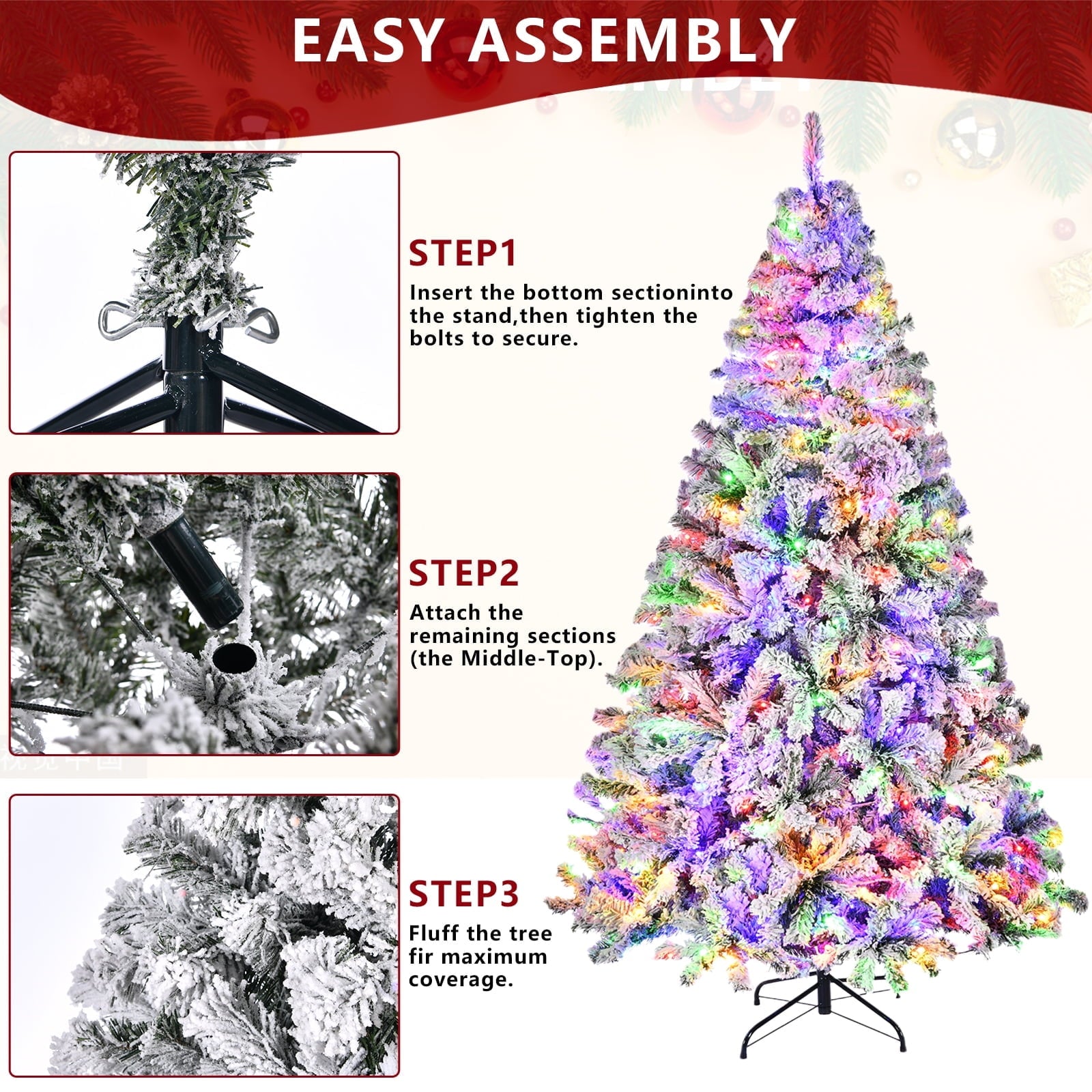 EASY ASSEMBLY

STEP1

Insert the bottom sectioninto the stand,then tighten the bolts to secure.

STEP2

Attach the remaining sections (the Middle-Top).

STEP3

Fluff the tree fir maximum coverage.