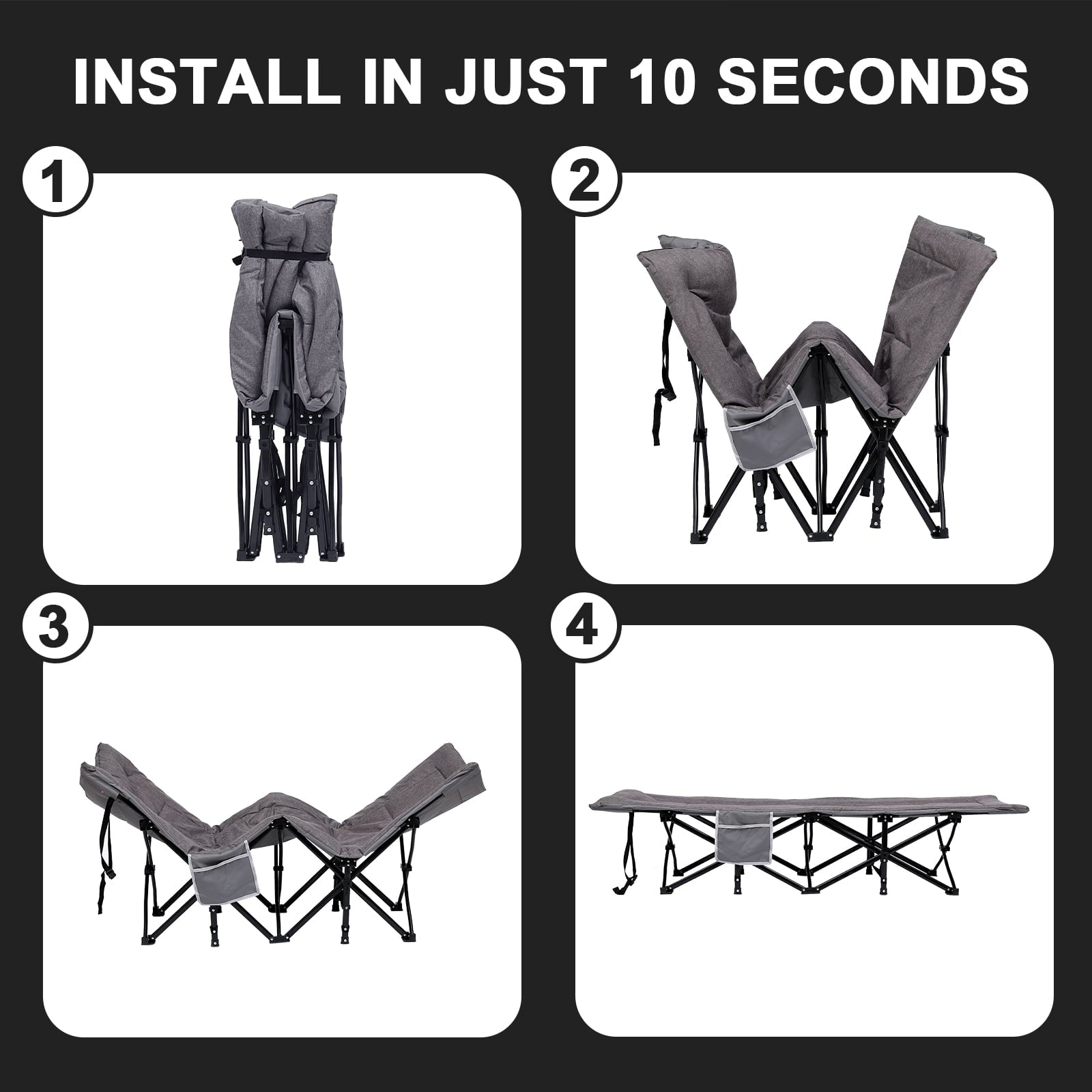 INSTALL IN JUST 10 SECONDS

1

2

3

4