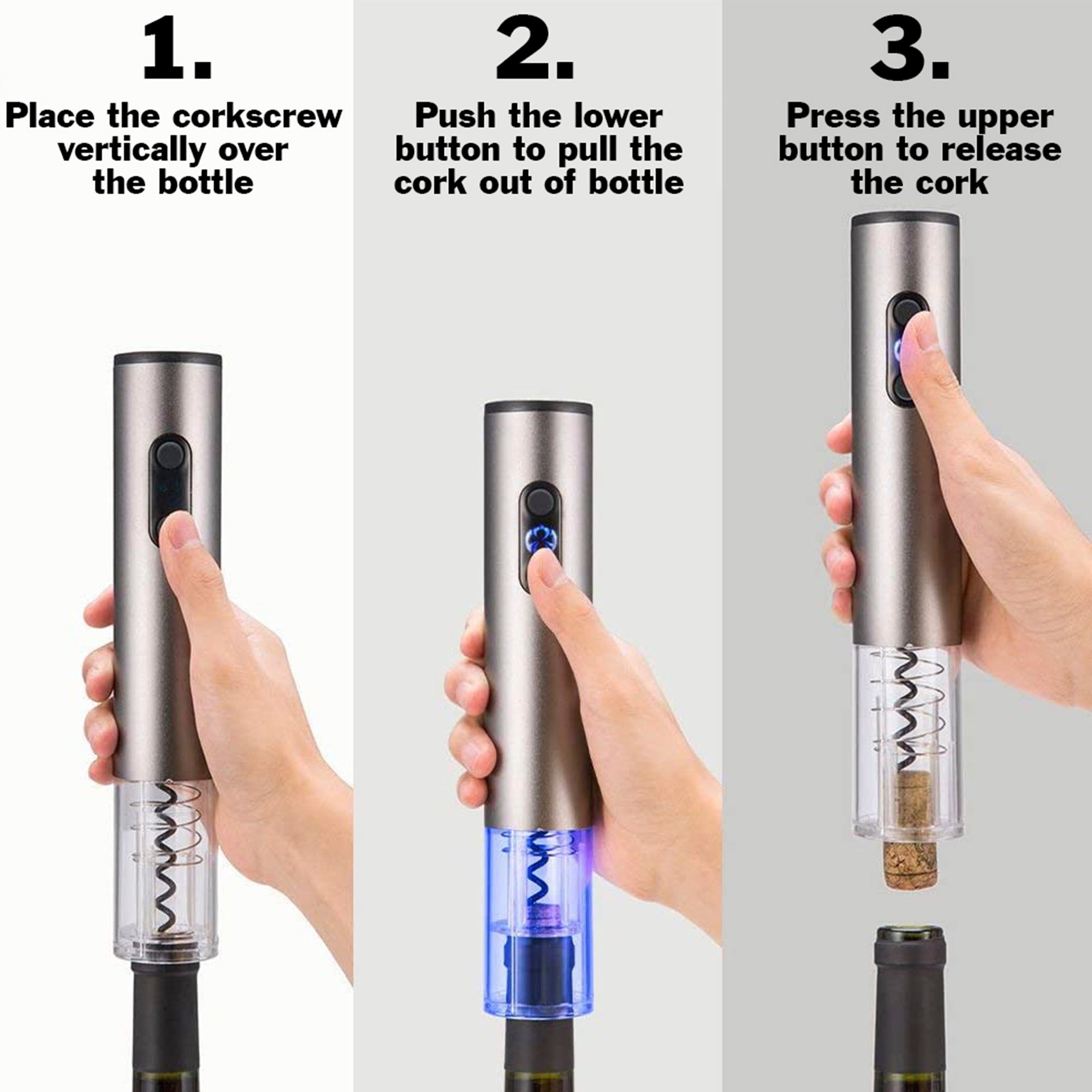 1.

Place the corkscrew vertically over the bottle

2.

Push the lower button to pull the cork out of bottle

3.

Press the upper button to release the cork