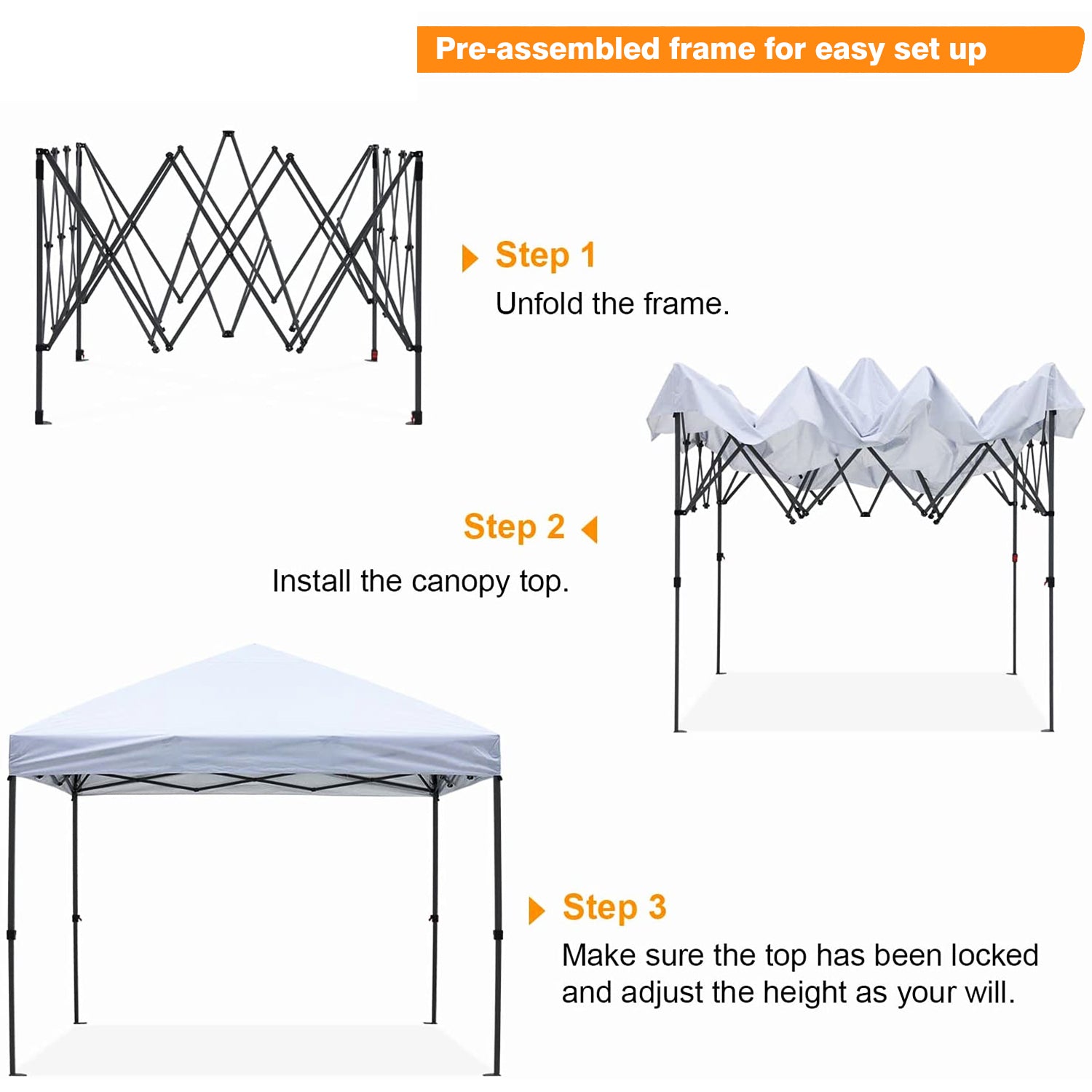 Pre-assembled frame for easy set up

Step 1
Unfold the frame.

Step 2
Install the canopy top.

Step 3
Make sure the top has been locked and adjust the height as your will.