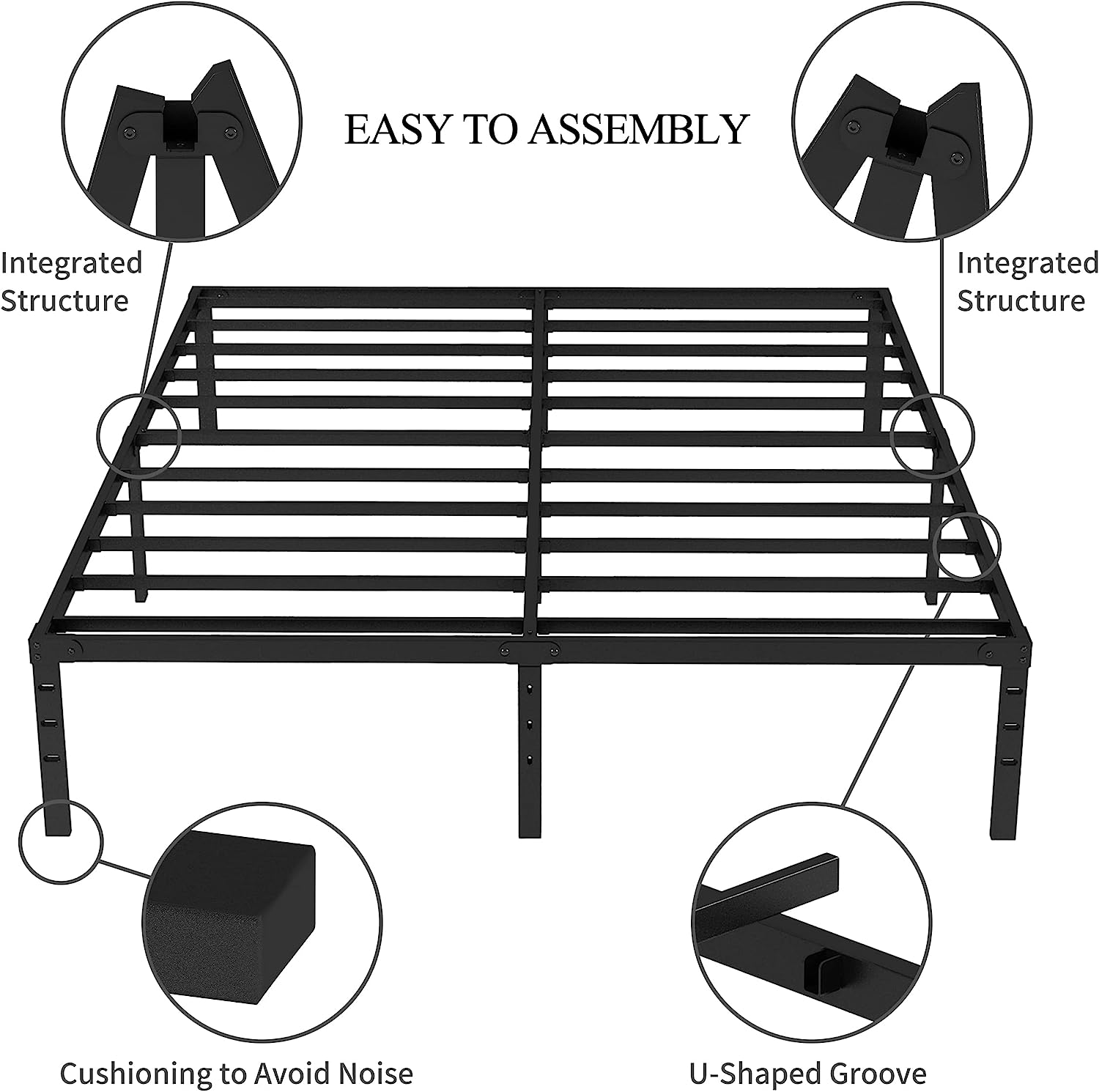 EASY TO ASSEMBLY

Integrated Structure

Integrated Structure

Cushioning to Avoid Noise

U-Shaped Groove