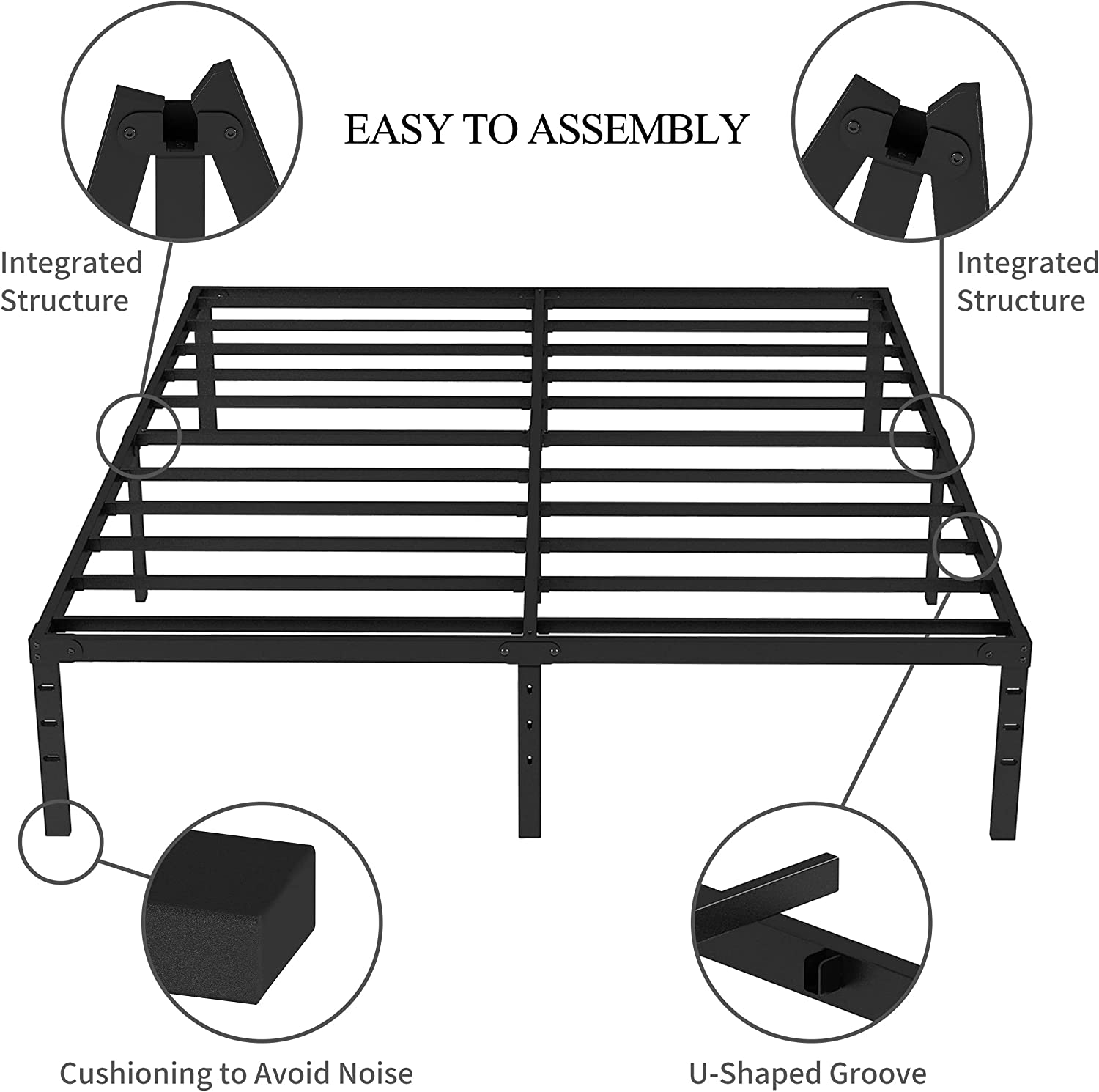 EASY TO ASSEMBLY

Integrated Structure

Integrated Structure

Cushioning to Avoid Noise

U-Shaped Groove