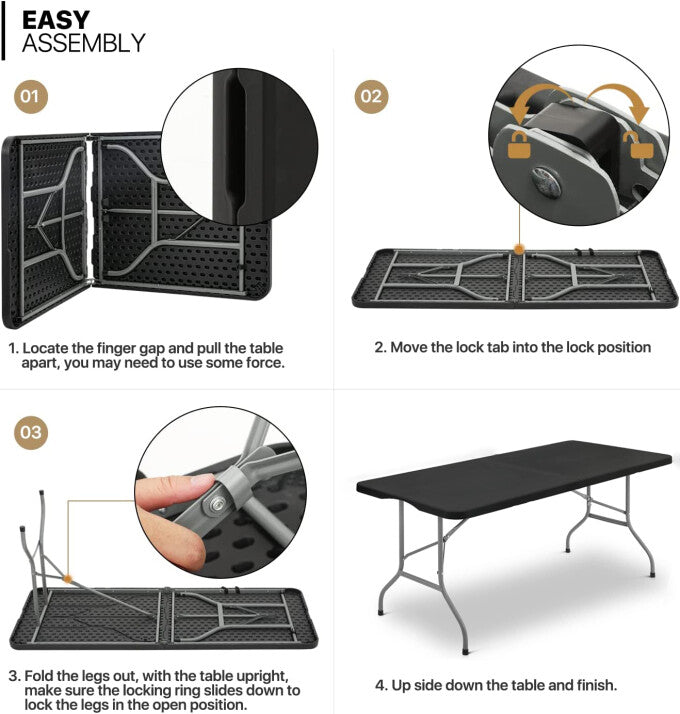 EASY
ASSEMBLY

01

1. Locate the finger gap and pull the table apart, you may need to use some force.

02

2. Move the lock tab into the lock position

03

3. Fold the legs out, with the table upright, make sure the locking ring slides down to lock the legs in the open position.

4. Up side down the table and finish.