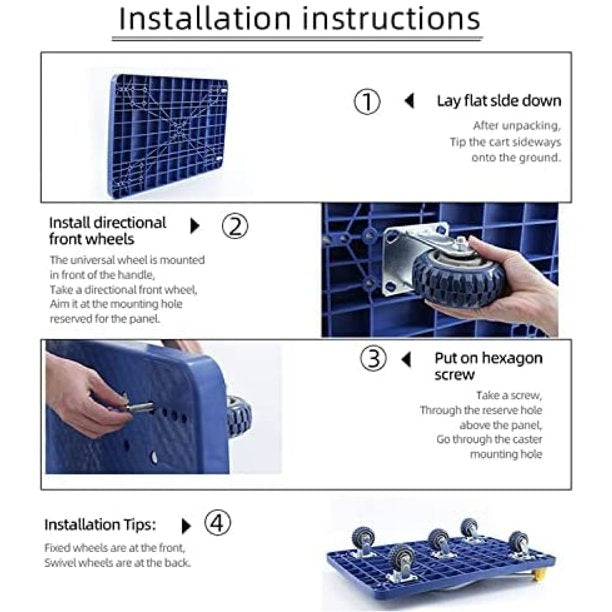 Installation instructions

① Lay flat slde down

After unpacking,
Tip the cart sideways
onto the ground.

Install directional front wheels ②

The universal wheel is mounted in front of the handle,
Take a directional front wheel,
Aim it at the mounting hole reserved for the panel.

③ Put on hexagon screw

Take a screw,
Through the reserve hole above the panel,
Go through the caster mounting hole

Installation Tips: ④

Fixed wheels are at the front,
Swivel wheels are at the back.