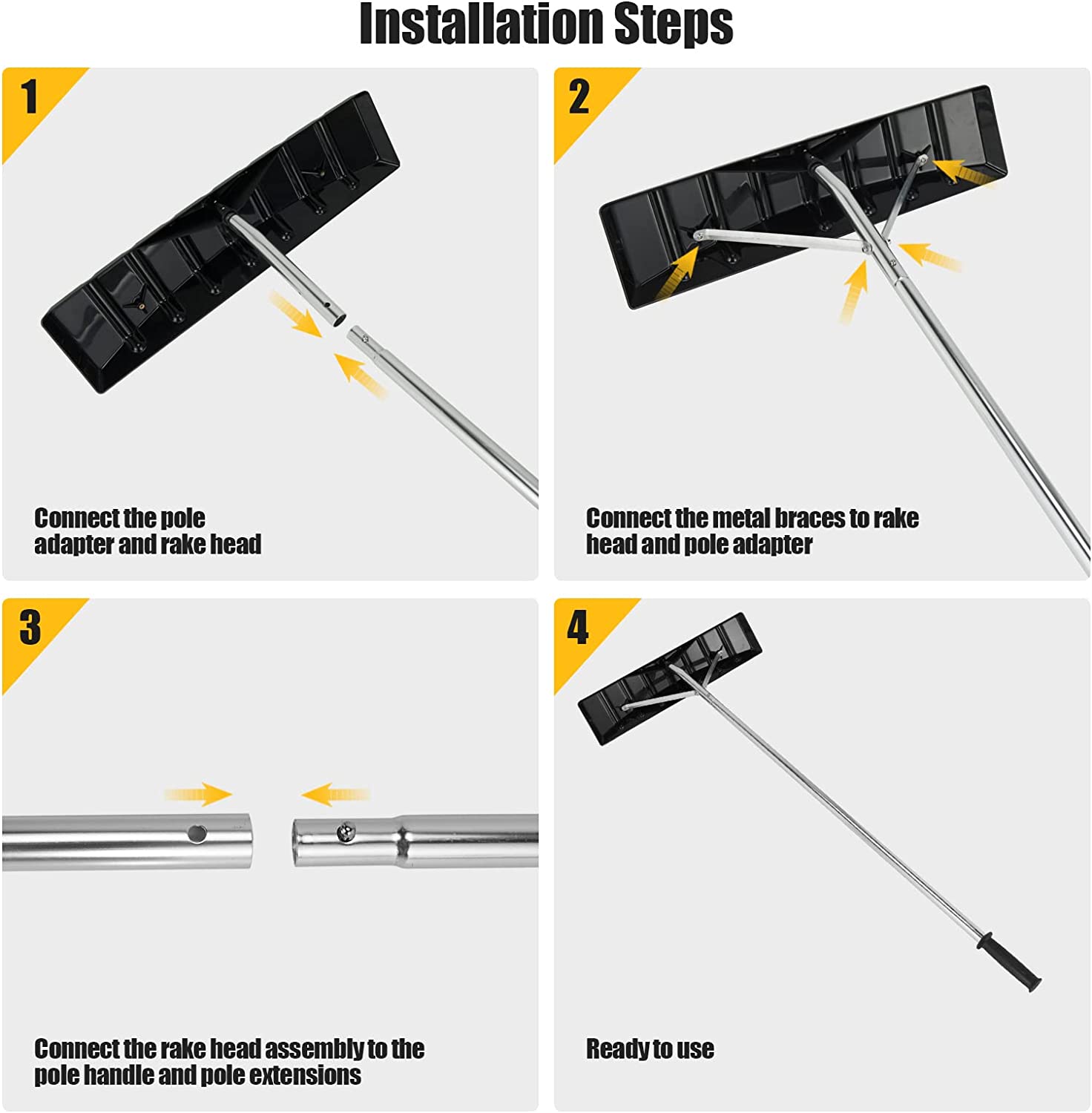 Installation Steps

1

Connect the pole adapter and rake head

2

Connect the metal braces to rake head and pole adapter

3

Connect the rake head assembly to the pole handle and pole extensions

4

Ready to use