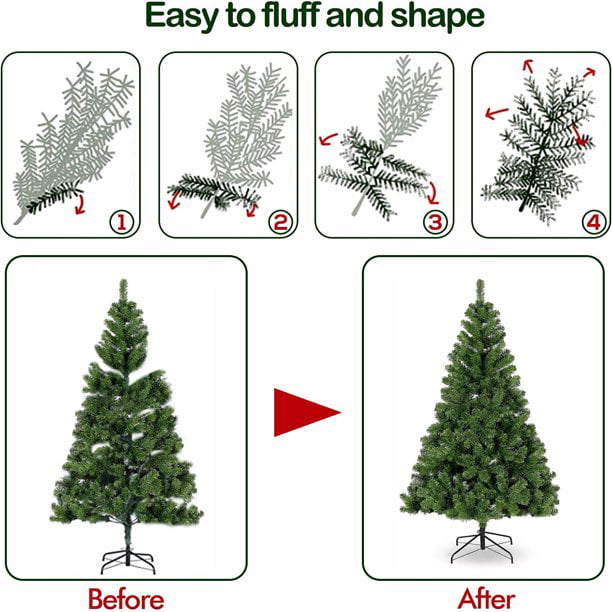 Easy to fluff and shape

1

2

3

4

Before

After