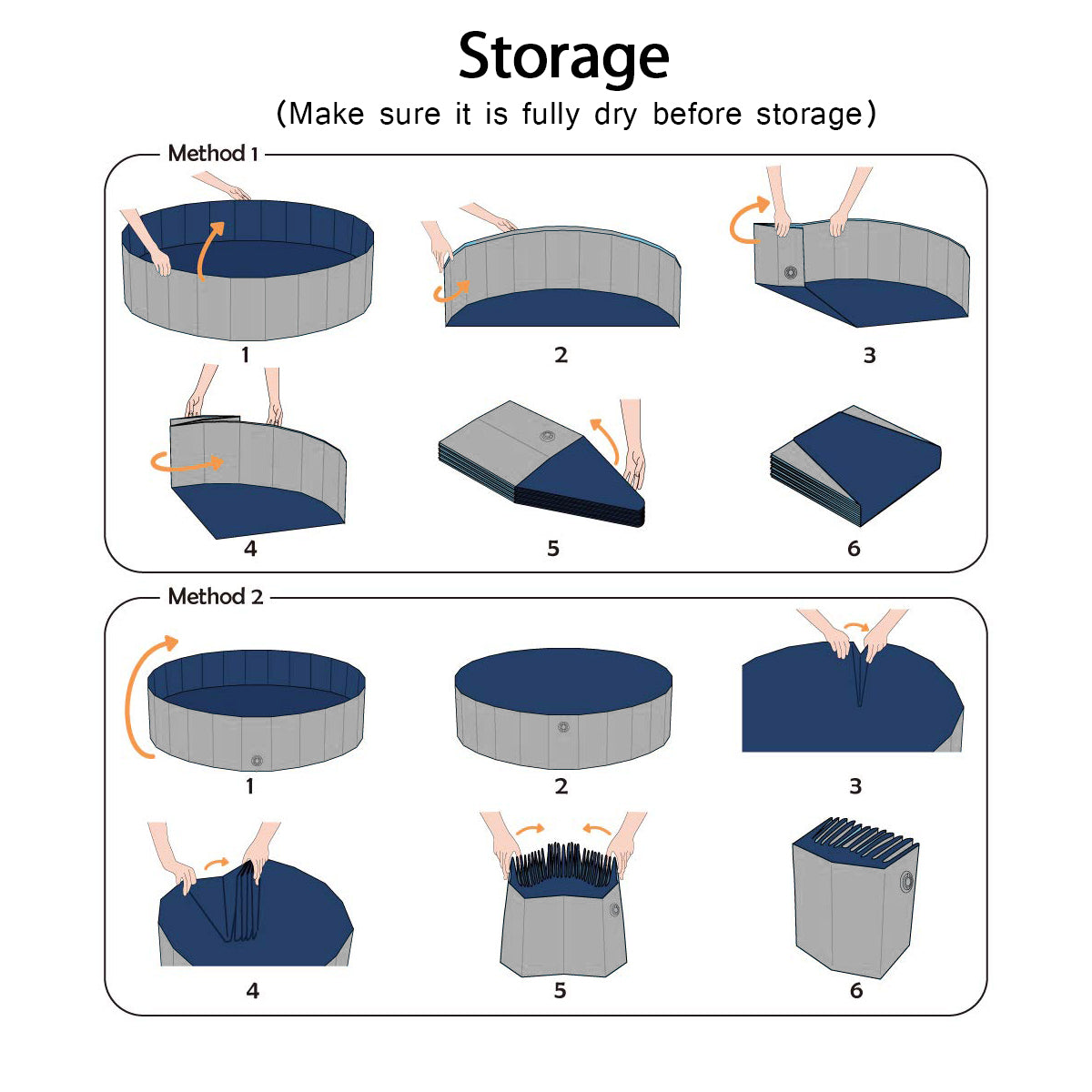 Storage

(Make sure it is fully dry before storage)

Method 1

1

2

3

4

5

6

Method 2

1

2

3

4

5

6