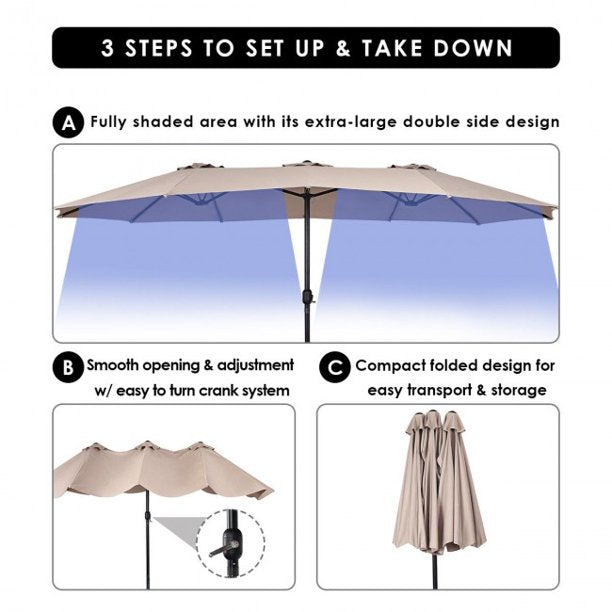 3 STEPS TO SET UP & TAKE DOWN

A Fully shaded area with its extra-large double side design

B Smooth opening & adjustment w/ easy to turn crank system

C Compact folded design for easy transport & storage