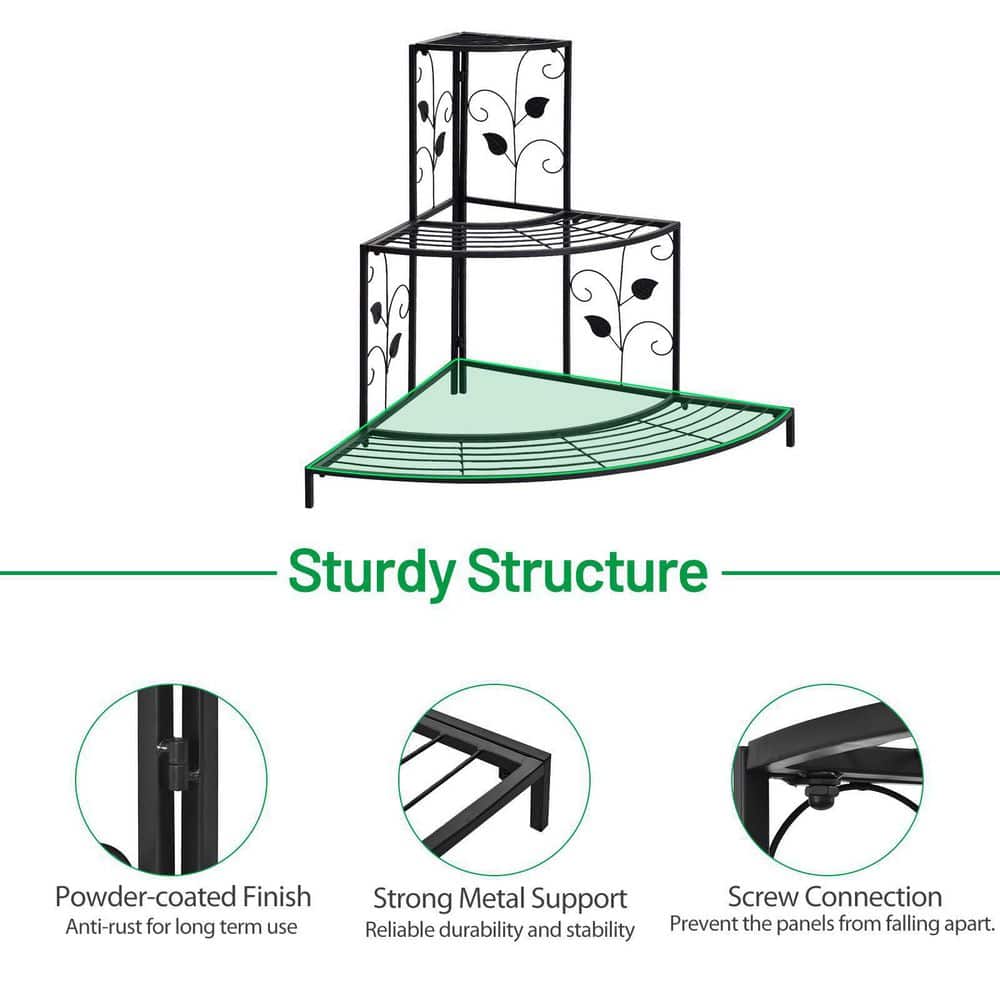 Sturdy Structure

Powder-coated Finish
Anti-rust for long term use

Strong Metal Support
Reliable durability and stability

Screw Connection
Prevent the panels from falling apart.