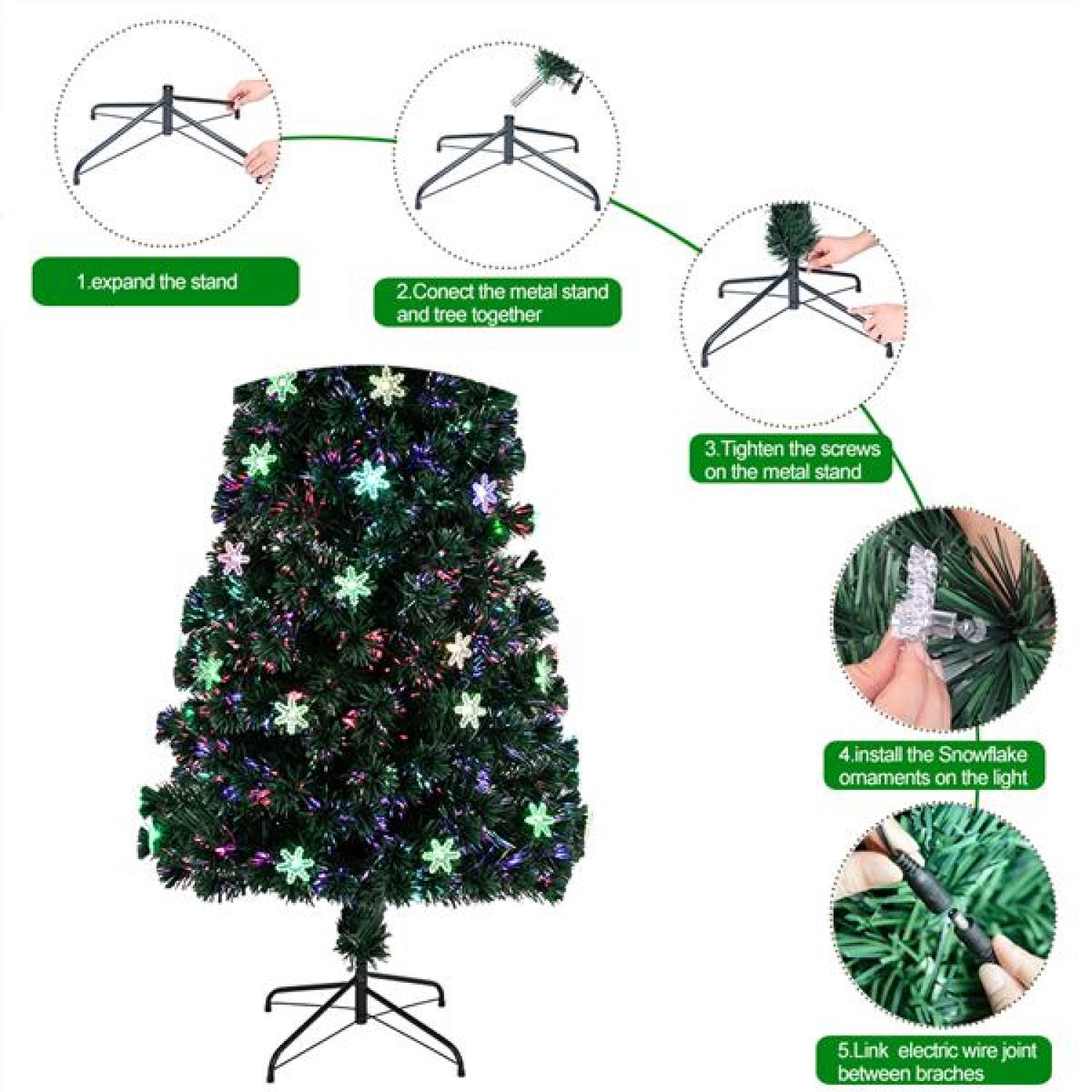 1.expand the stand

2.Conect the metal stand and tree together

3.Tighten the screws on the metal stand

4.install the Snowflake ornaments on the light

5.Link electric wire joint between braches