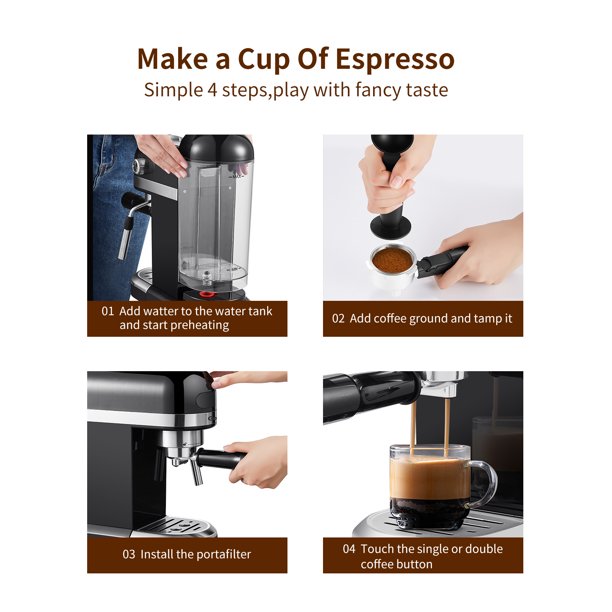 Make a Cup Of Espresso
Simple 4 steps,play with fancy taste

01 Add watter to the water tank and start preheating

02 Add coffee ground and tamp it

03 Install the portafilter

04 Touch the single or double coffee button